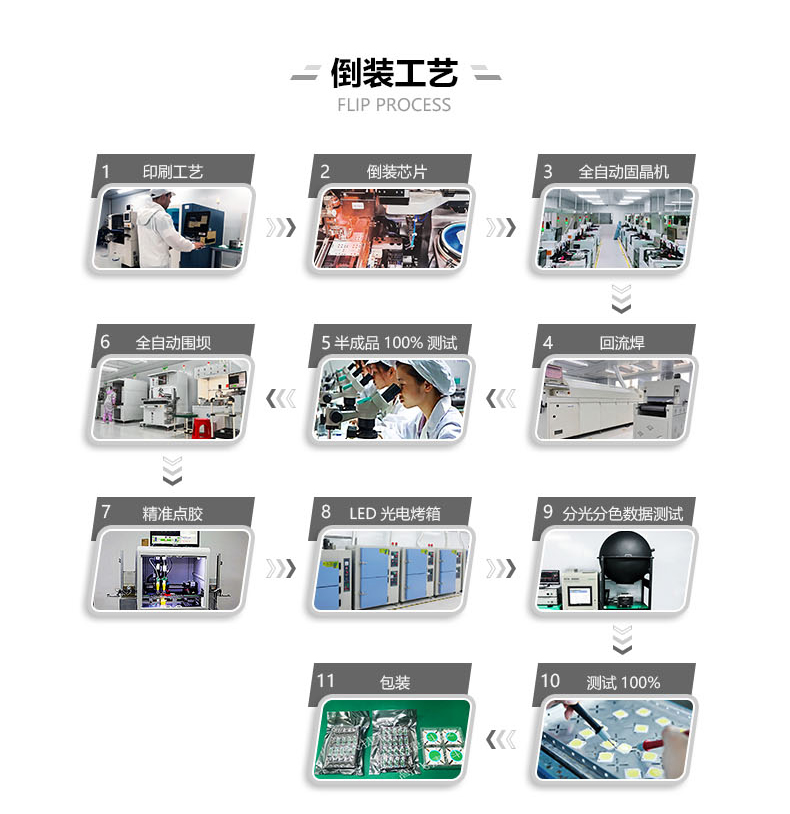 倒装工艺
FLIP PROCESS

1 印刷工艺

2 倒装芯片

3 全自动固晶机

4 回流焊

5 半成品 100% 测试

6 全自动围坝

7 精准点胶

8 LED 光电烤箱

9 分光分色数据测试

10 测试 100%

11 包装